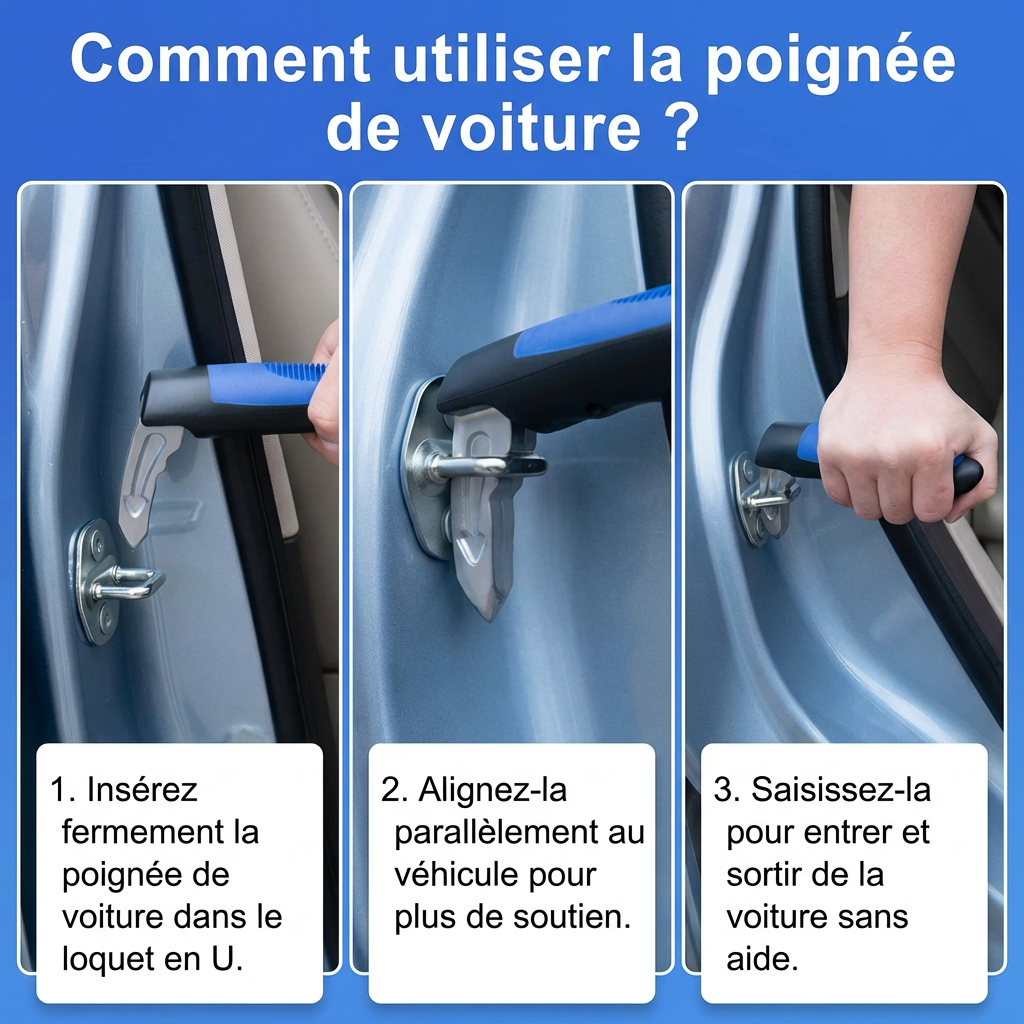 Comment utiliser la poignée de voiture ?

1. Insérez fermement la poignée de voiture dans le loquet en U.

2. Alignez-la parallèlement au véhicule pour plus de soutien.

3. Saisissez-la pour entrer et sortir de la voiture sans aide.